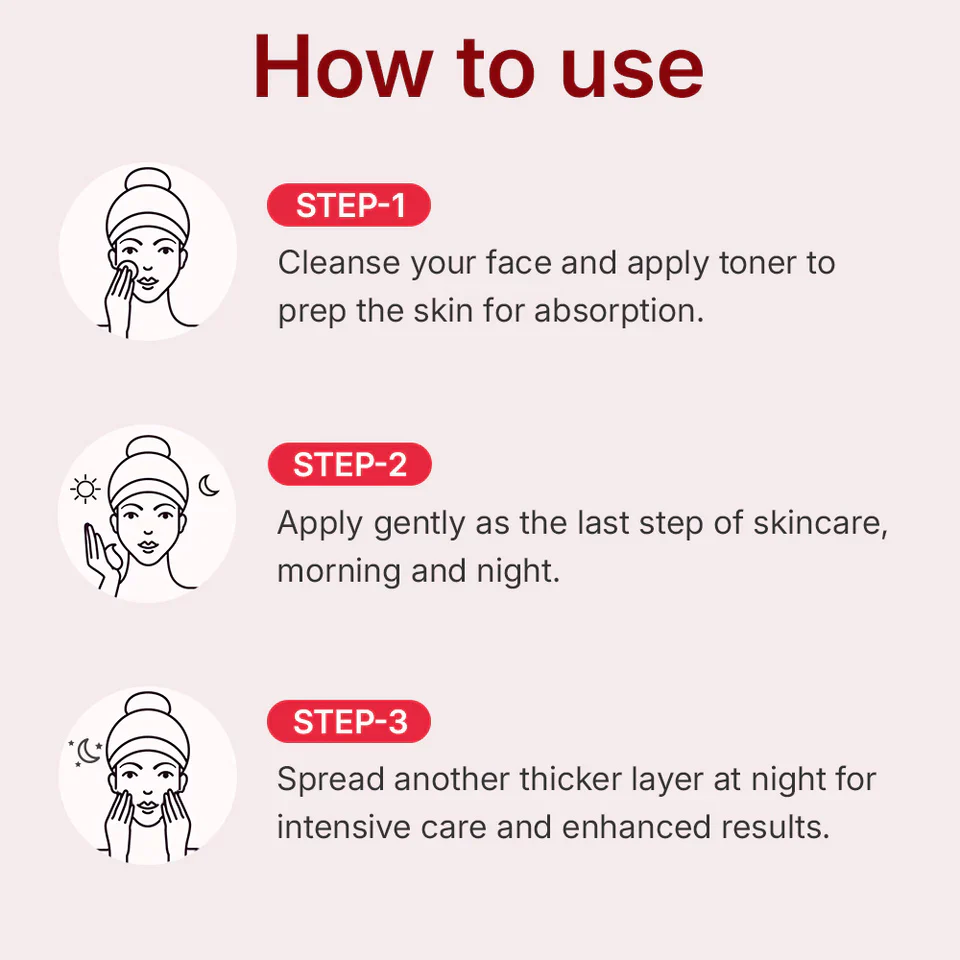 How to use

STEP-1

Cleanse your face and apply toner to prep the skin for absorption.

STEP-2

Apply gently as the last step of skincare, morning and night.

STEP-3

Spread another thicker layer at night for intensive care and enhanced results.