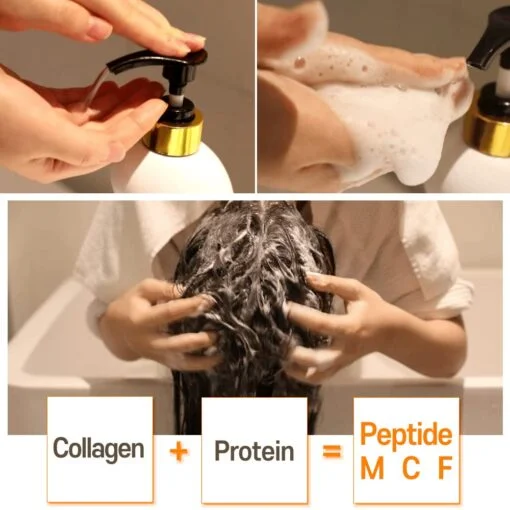 Collagen + Protein = Peptide M C F